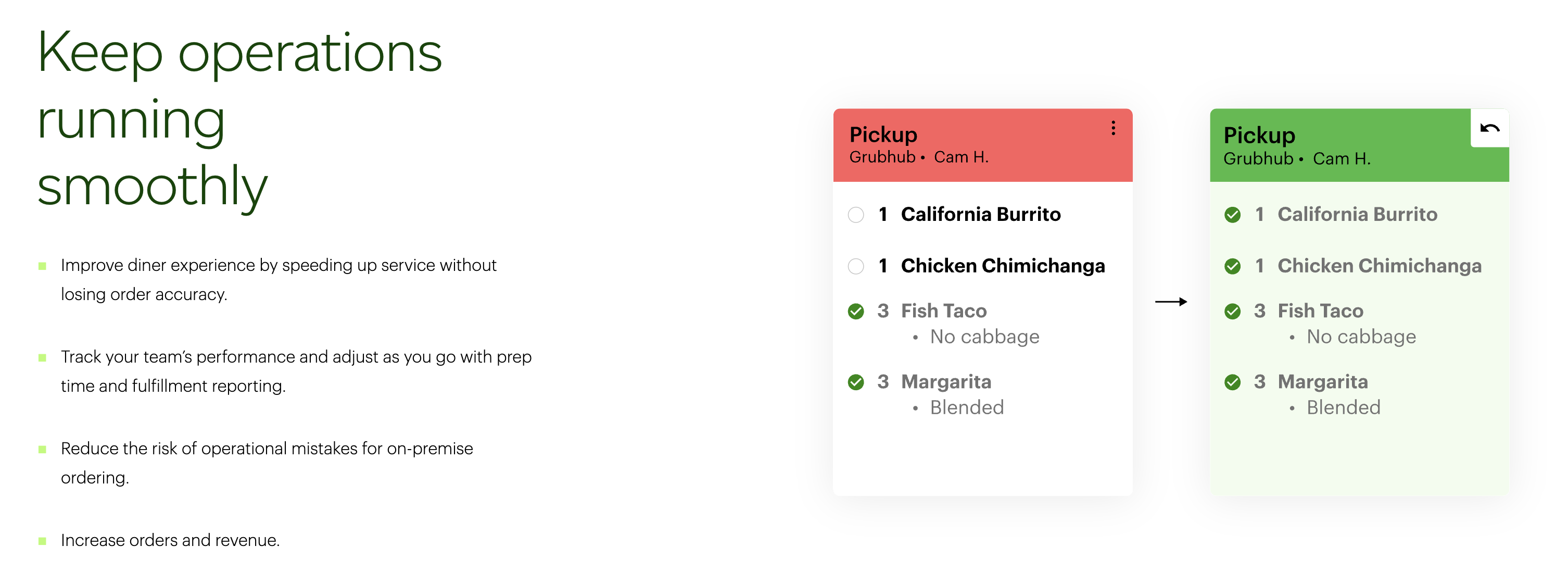 Keep operations running smoothly

• Improve diner experience by speeding up service without losing order accuracy.

• Track your team's performance and adjust as you go with prep time and fulfillment reporting.

• Reduce the risk of operational mistakes for on-premise ordering.

• Increase orders and revenue.

Pickup
Grubhub • Cam H.

☐ 1 California Burrito

☐ 1 Chicken Chimichanga

☑ 3 Fish Taco
• No cabbage

☑ 3 Margarita
• Blended

→

Pickup
Grubhub • Cam H.

☑ 1 California Burrito

☑ 1 Chicken Chimichanga

☑ 3 Fish Taco
• No cabbage

☑ 3 Margarita
• Blended